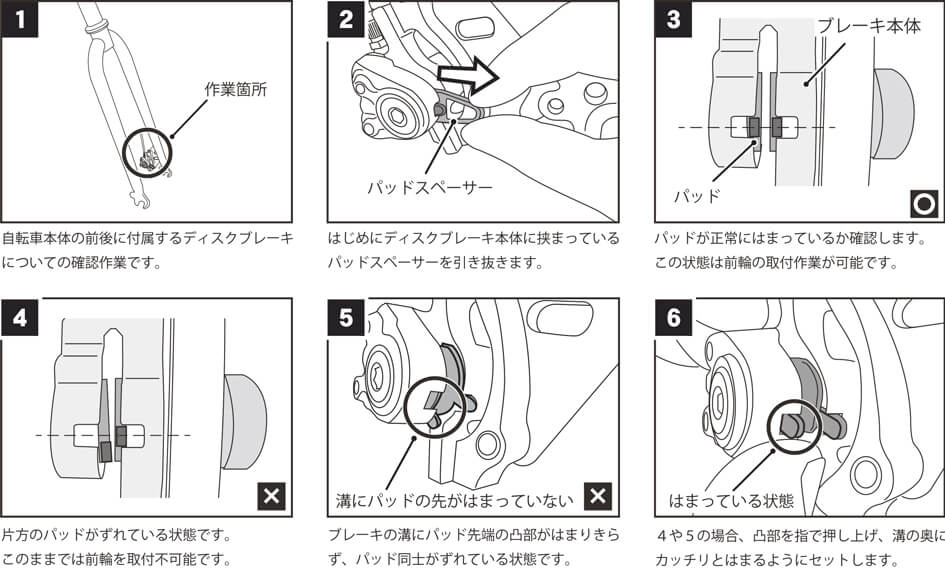 1

作業箇所

自転車本体の前後に付属するディスクブレーキについての確認作業です。

2

パッドスペーサー

はじめにディスクブレーキ本体に挟まっているパッドスペーサーを引き抜きます。

3

ブレーキ本体

パッド

○

パッドが正常にはまっているか確認します。この状態は前輪の取付作業が可能です。

4

×

片方のパッドがずれている状態です。このままでは前輪を取付不可能です。

5

溝にパッドの先がはまっていない

×

ブレーキの溝にパッド先端の凸部がはまりきらず、パッド同士がずれている状態です。

6

はまっている状態

４や５の場合、凸部を指で押し上げ、溝の奥にカッチリとはまるようにセットします。